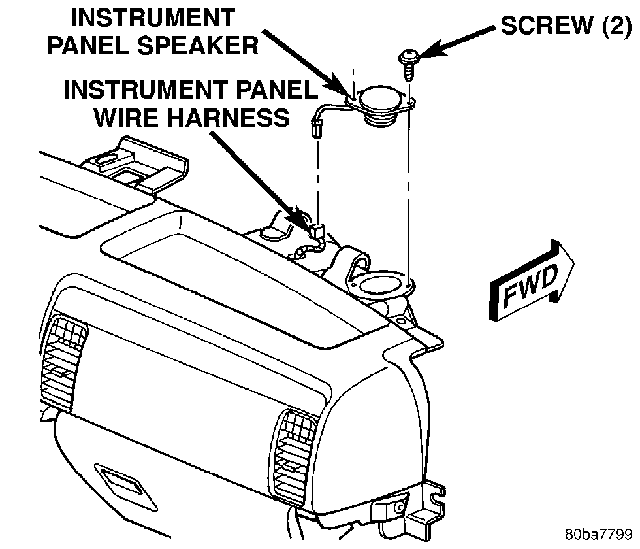 INSTRUMENT PANEL SPEAKER

SCREW (2)

INSTRUMENT PANEL WIRE HARNESS

FWD

80ba7799